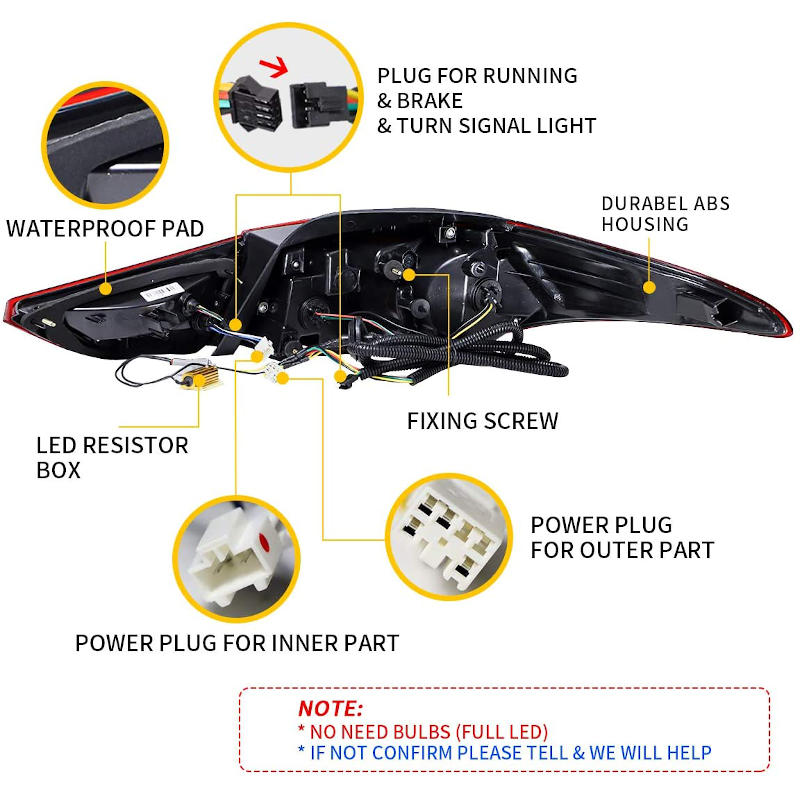 PLUG FOR RUNNING
& BRAKE
& TURN SIGNAL LIGHT

WATERPROOF PAD

DURABEL ABS
HOUSING

FIXING SCREW

LED RESISTOR
BOX

POWER PLUG
FOR OUTER PART

POWER PLUG FOR INNER PART

NOTE:
* NO NEED BULBS (FULL LED)
* IF NOT CONFIRM PLEASE TELL & WE WILL HELP